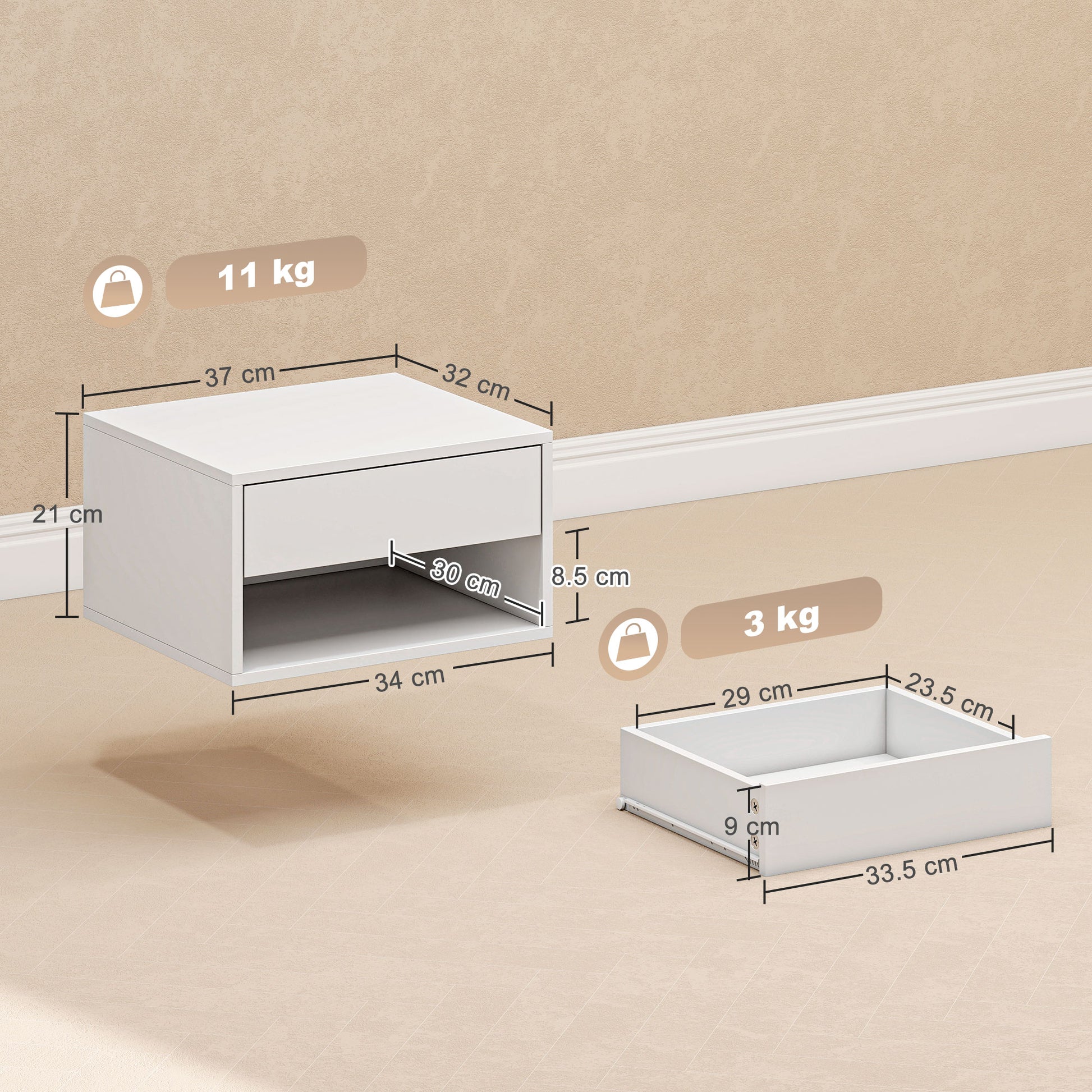 11 kg

37 cm

32 cm

21 cm

30 cm

8.5 cm

34 cm

3 kg

29 cm

23.5 cm

9 cm

33.5 cm