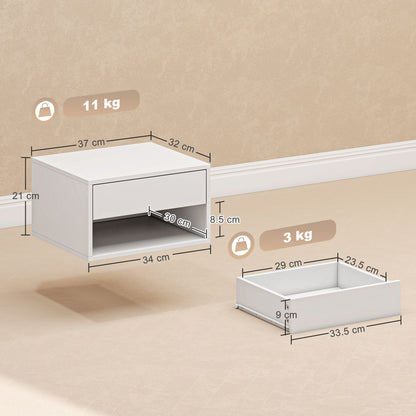 11 kg

37 cm

32 cm

21 cm

30 cm

8.5 cm

34 cm

3 kg

29 cm

23.5 cm

9 cm

33.5 cm