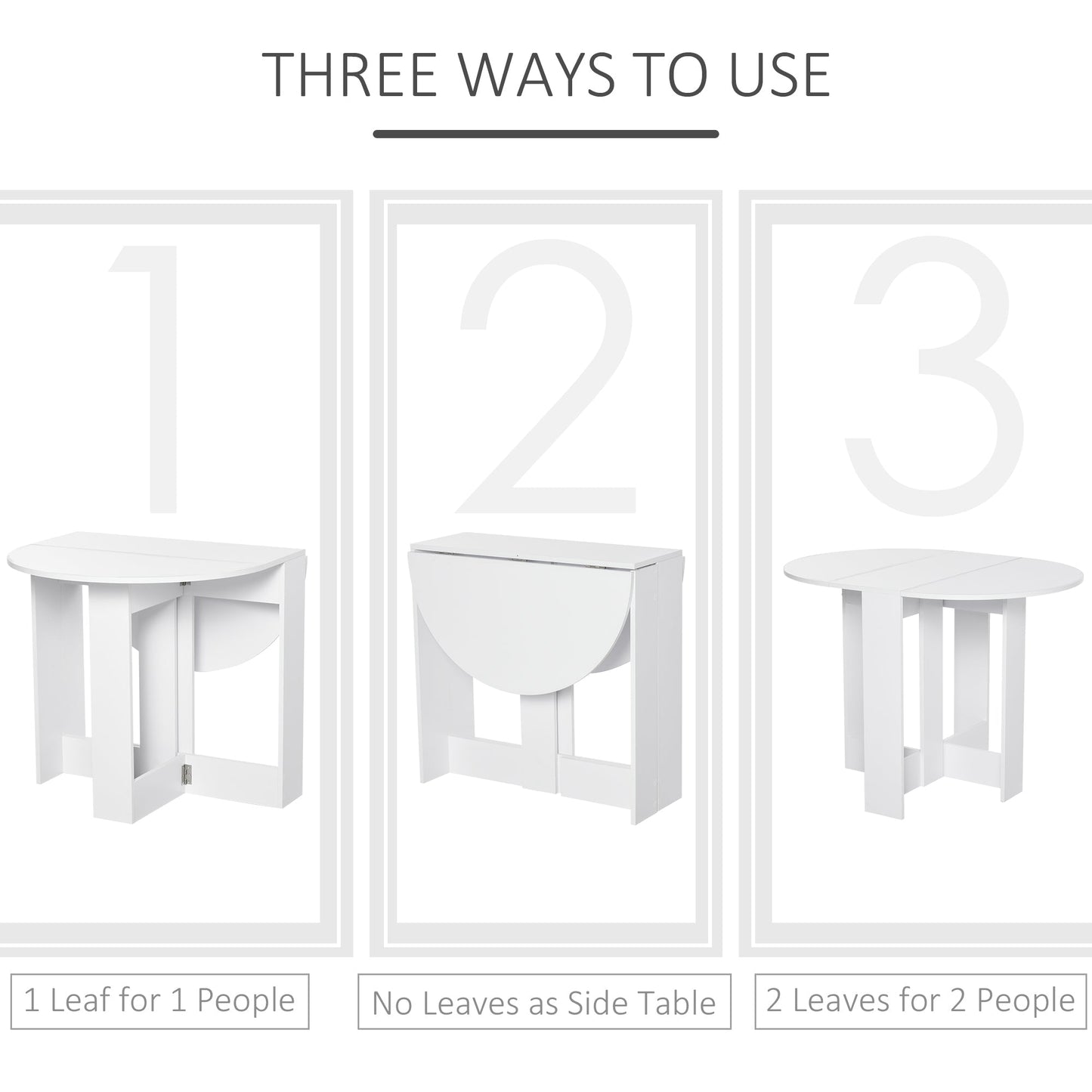 THREE WAYS TO USE

1

2

3

1 Leaf for 1 People

No Leaves as Side Table

2 Leaves for 2 People