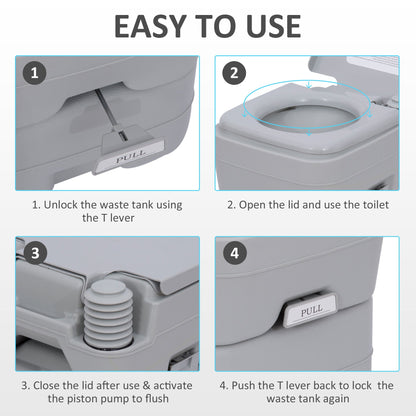 EASY TO USE

1

PULL

1. Unlock the waste tank using the T lever

2

2. Open the lid and use the toilet

3

3. Close the lid after use & activate the piston pump to flush

4

PULL

4. Push the T lever back to lock the waste tank again