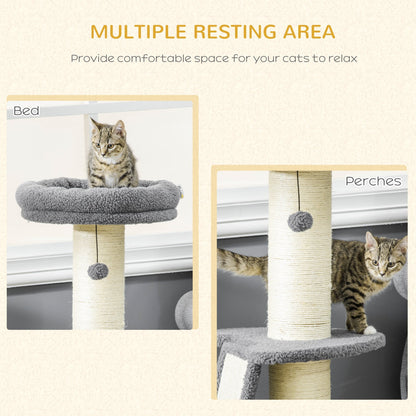 MULTIPLE RESTING AREA

Provide comfortable space for your cats to relax

Bed

Perches