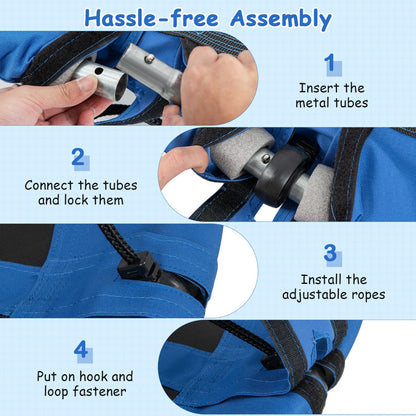 Hassle-free Assembly

1
Insert the metal tubes

2
Connect the tubes and lock them

3
Install the adjustable ropes

4
Put on hook and loop fastener