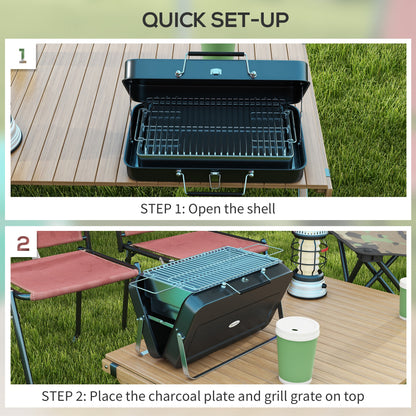 QUICK SET-UP

1

STEP 1: Open the shell

2

STEP 2: Place the charcoal plate and grill grate on top