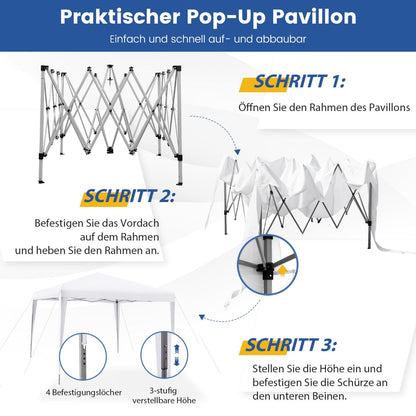 Praktischer Pop-Up Pavillon

Einfach und schnell auf- und abbaubar

SCHRITT 1:

Öffnen Sie den Rahmen des Pavillons

SCHRITT 2:

Befestigen Sie das Vordach auf dem Rahmen und heben Sie den Rahmen an.

SCHRITT 3:

Stellen Sie die Höhe ein und befestigen Sie die Schürze an den unteren Beinen.

4 Befestigungslöcher

3-stufig verstellbare Höhe