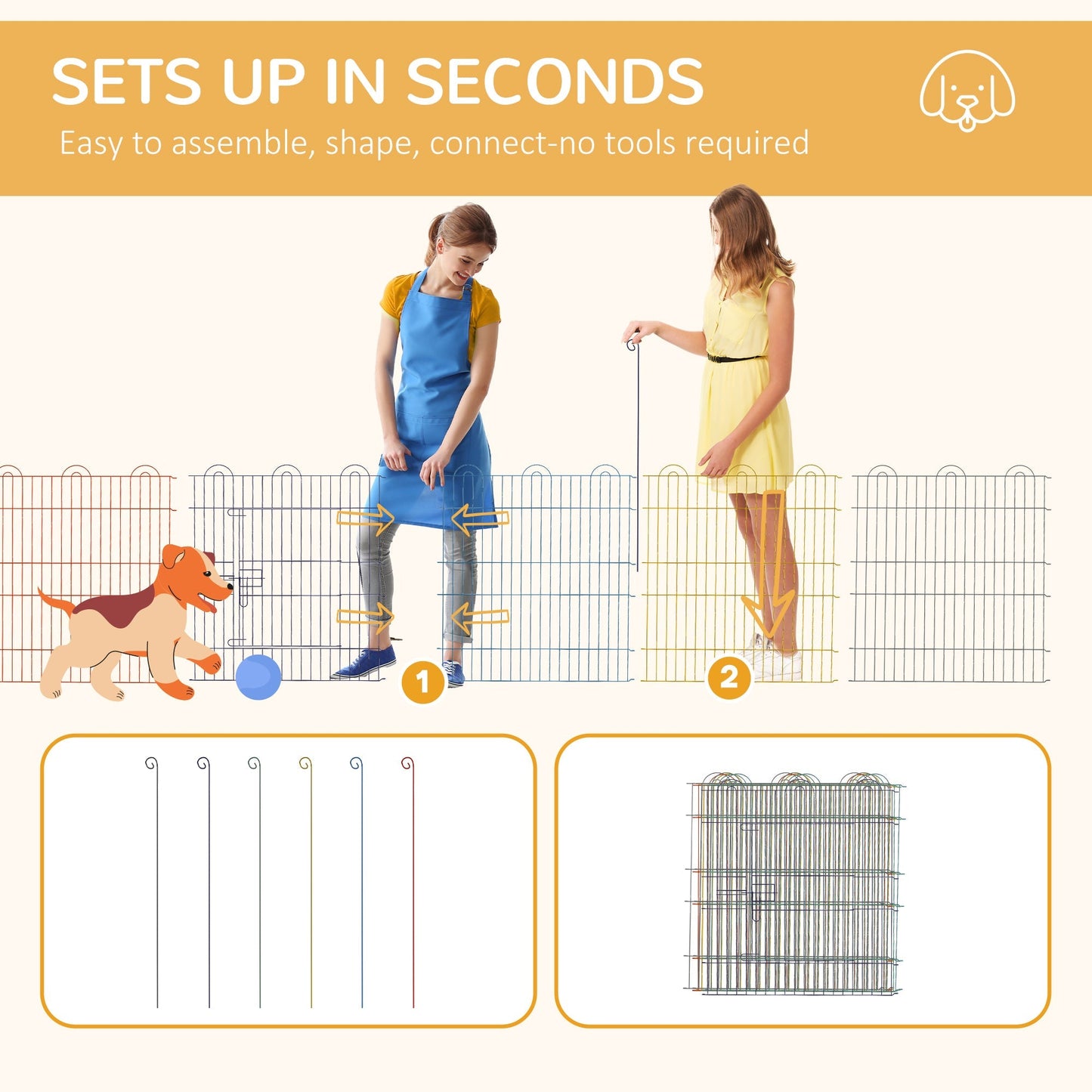 SETS UP IN SECONDS
Easy to assemble, shape, connect-no tools required

1

2