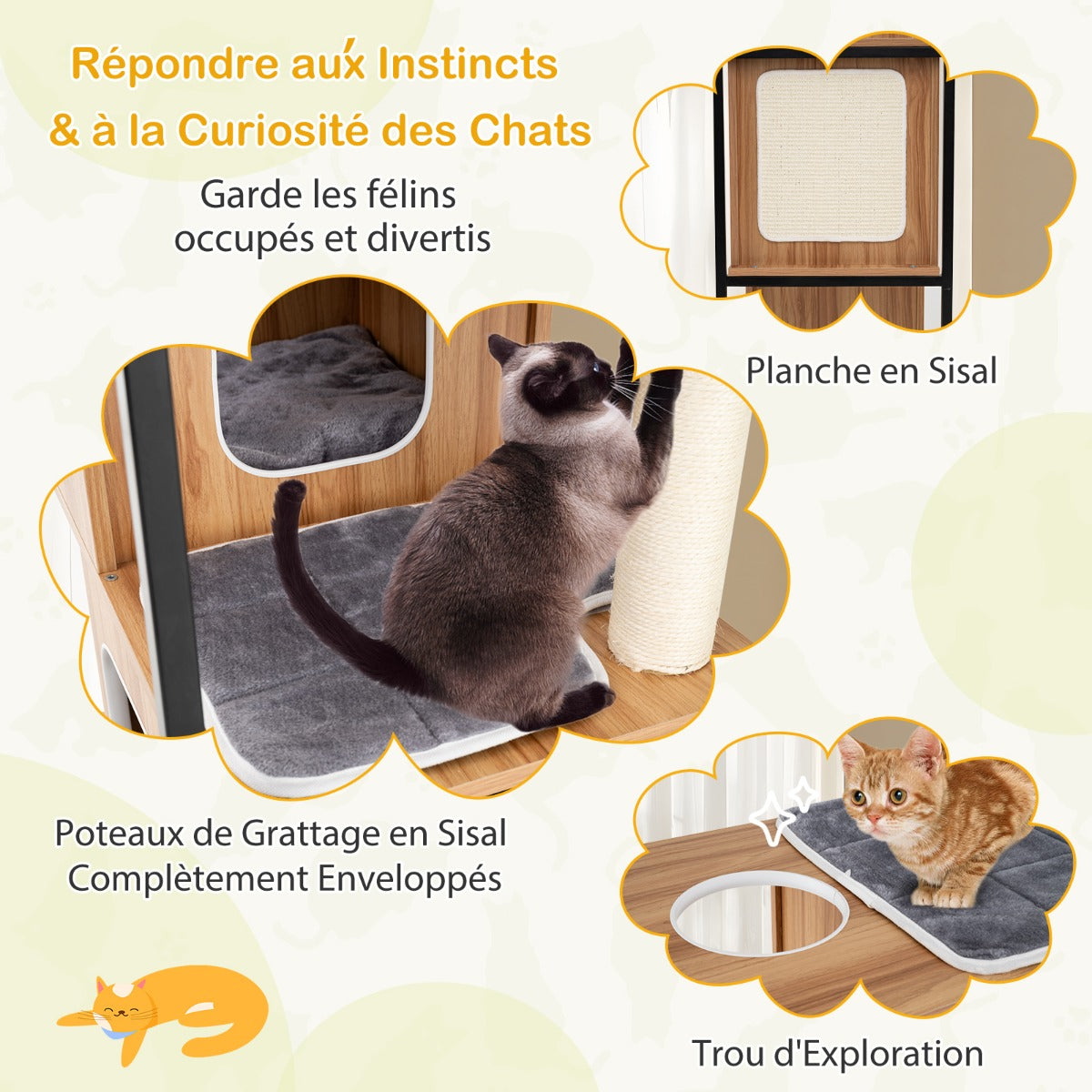 Répondre aux Instincts & à la Curiosité des Chats

Garde les félins occupés et divertis

Planche en Sisal

Poteaux de Grattage en Sisal Complètement Enveloppés

Trou d'Exploration