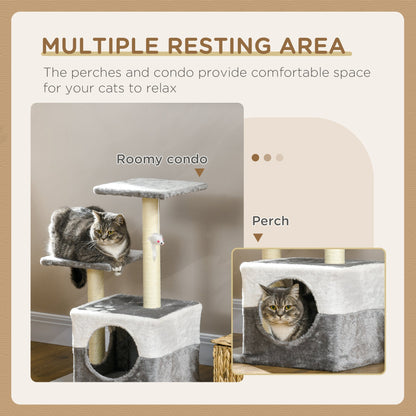 MULTIPLE RESTING AREA

The perches and condo provide comfortable space for your cats to relax

Roomy condo

Perch