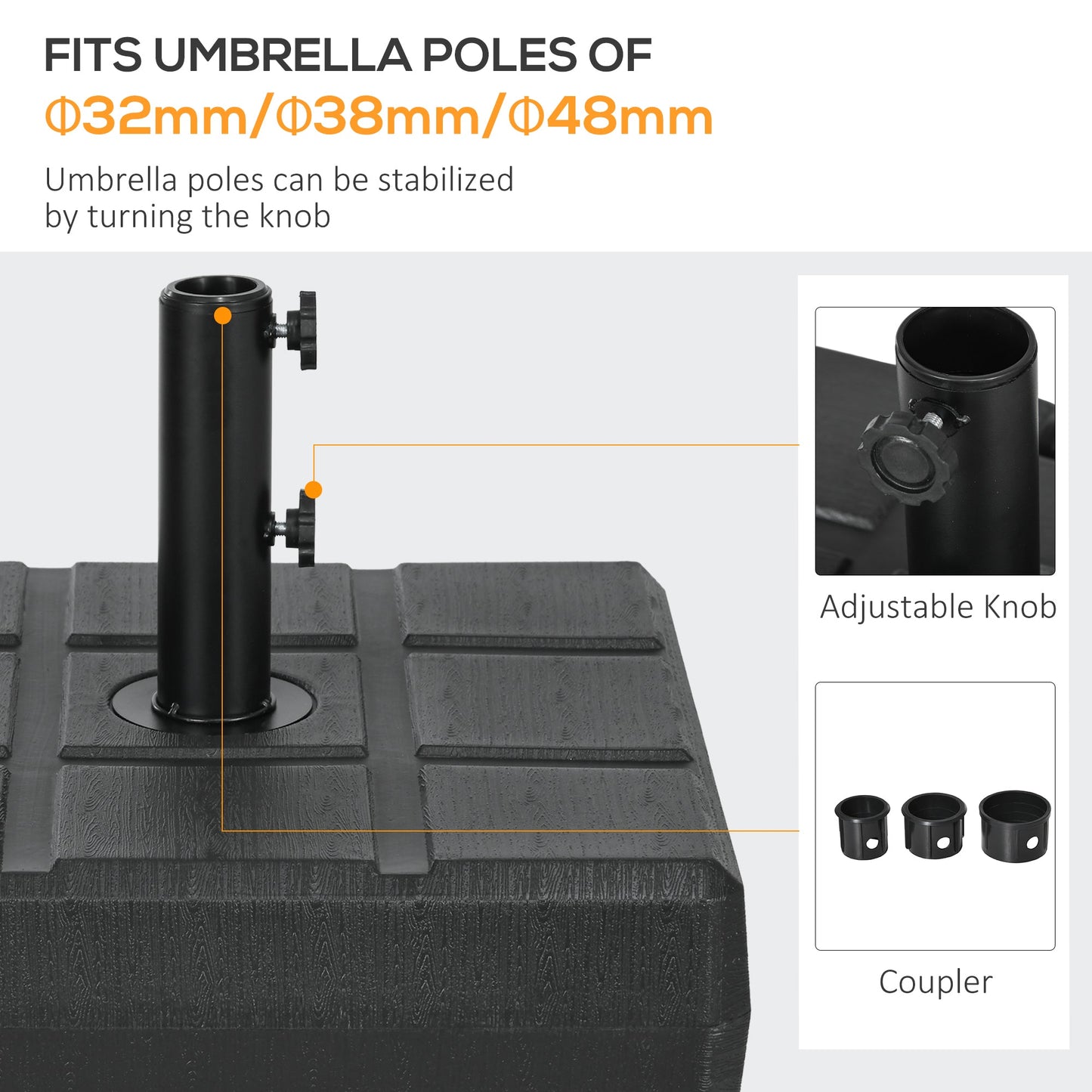 FITS UMBRELLA POLES OF
Φ32mm/Φ38mm/Φ48mm

Umbrella poles can be stabilized by turning the knob

Adjustable Knob

Coupler