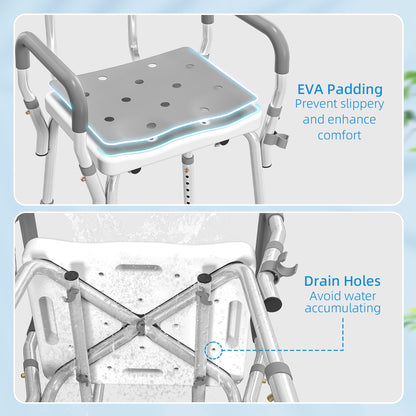 EVA Padding
Prevent slippery and enhance comfort

Drain Holes
Avoid water accumulating