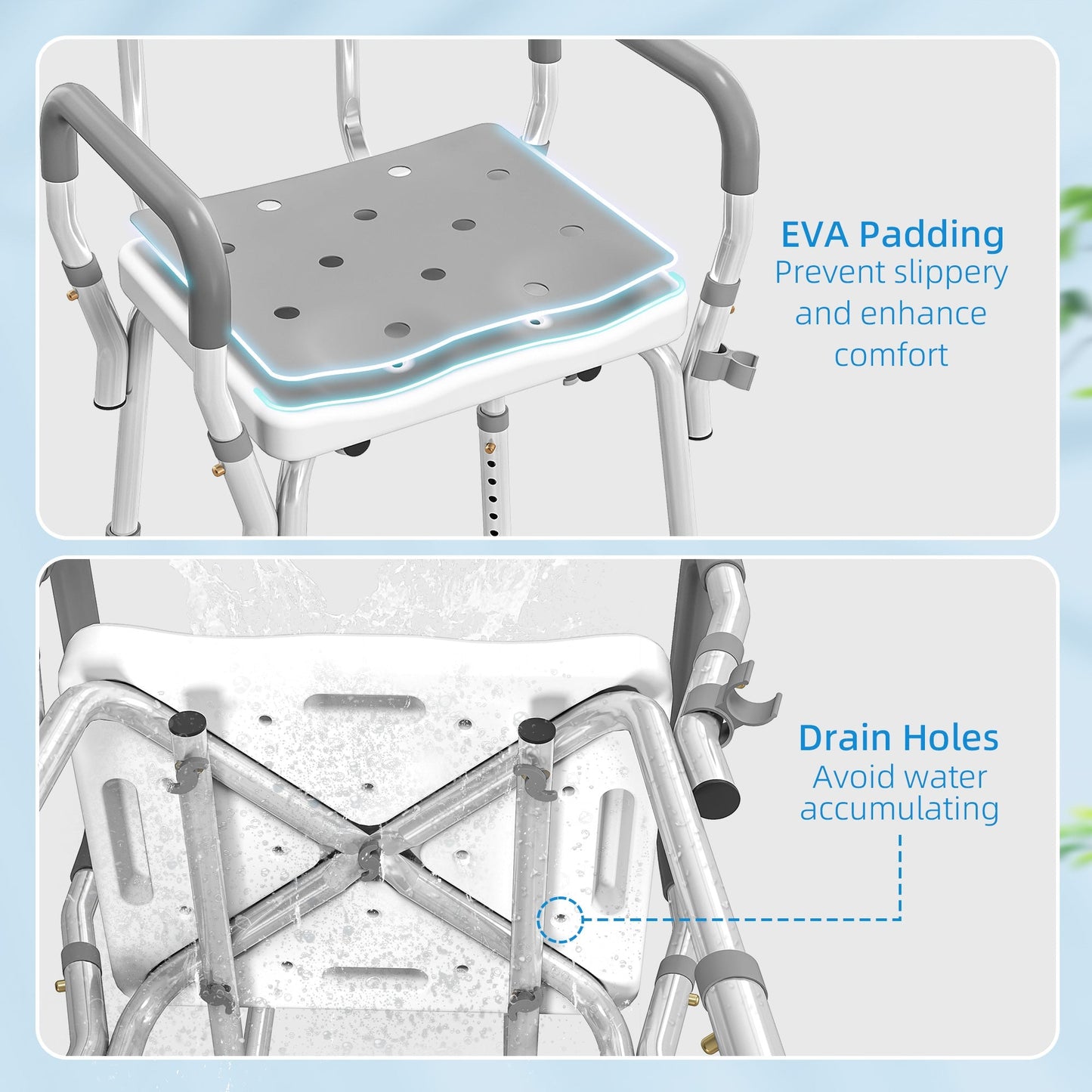 EVA Padding
Prevent slippery and enhance comfort

Drain Holes
Avoid water accumulating